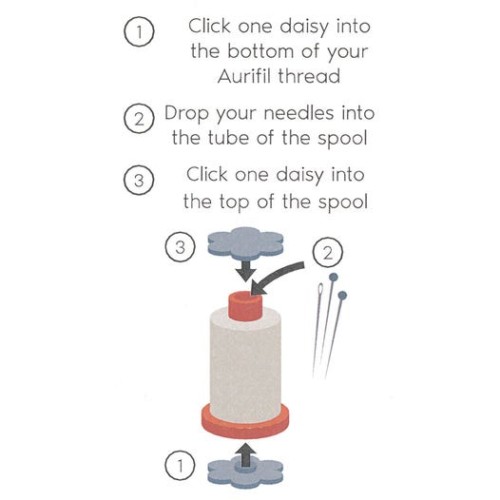 1 Click one daisy into the bottom of your Aurifil thread

2 Drop your needles into the tube of the spool

3 Click one daisy into the top of the spool

3

2

1